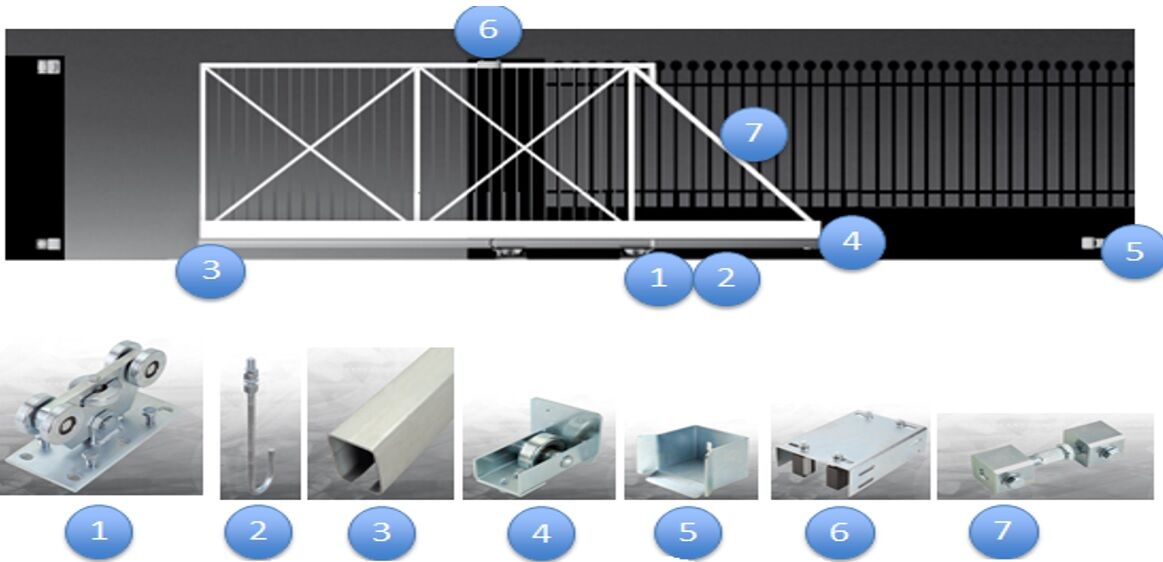 6
7
4
5
3
1
2
1
2
3
4
5
6
7