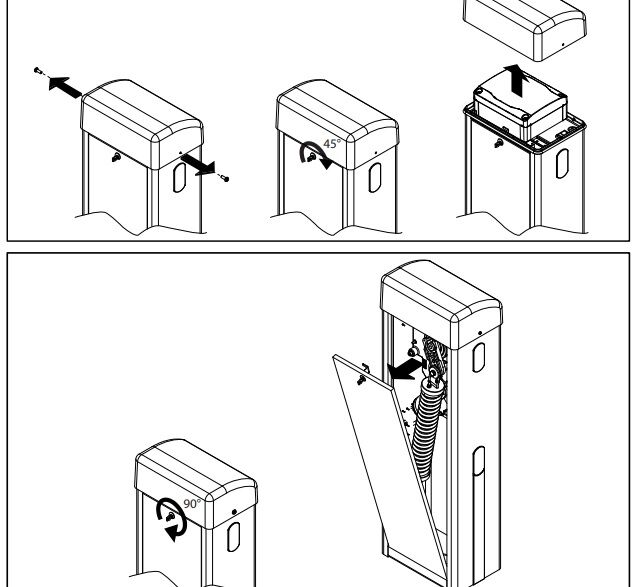 45°

90°