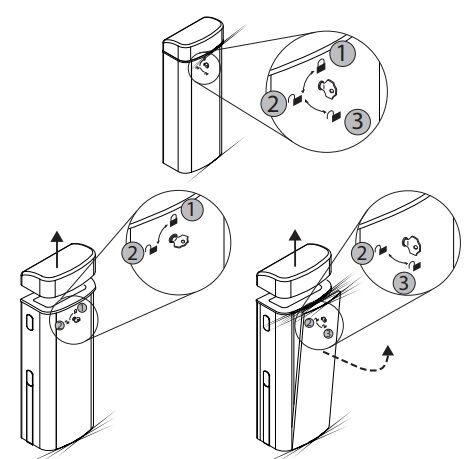 1
2
3
1
2
1
2
2
3
2
3